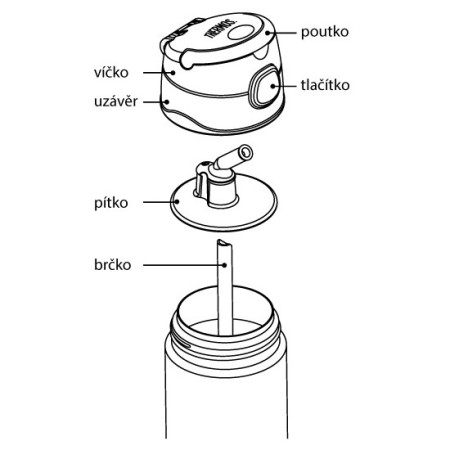 THERMOS.

poutko

víčko

tlačítko

uzávěr

pítko

brčko