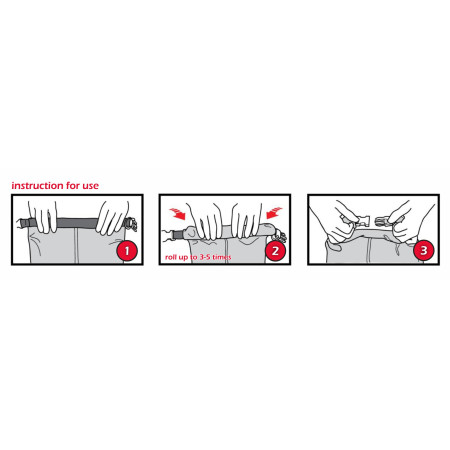 instruction for use

1

roll up to 3-5 times

2

3