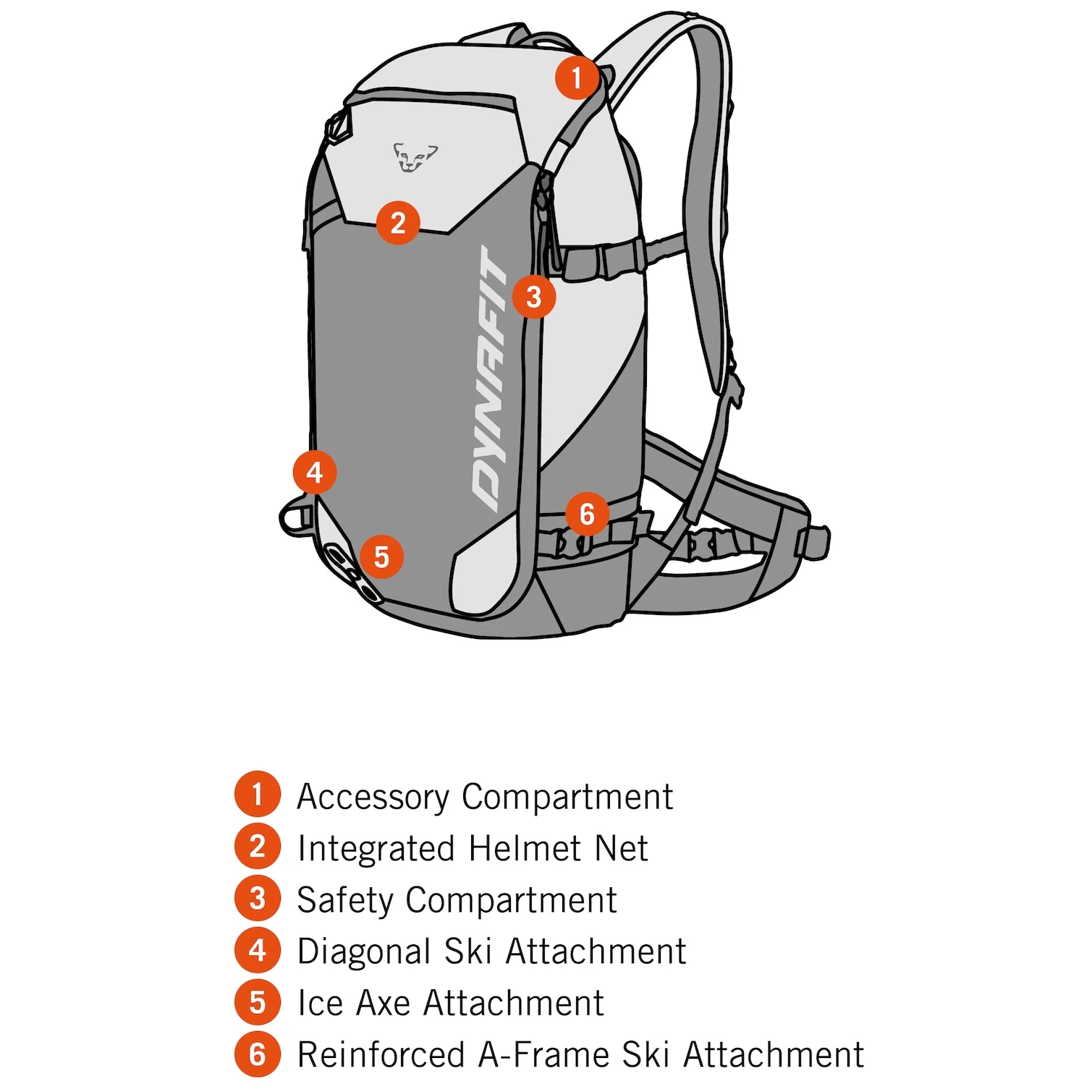 1
2
DYNAFIT
3
4
6
5

1 Accessory Compartment
2 Integrated Helmet Net
3 Safety Compartment
4 Diagonal Ski Attachment
5 Ice Axe Attachment
6 Reinforced A-Frame Ski Attachment