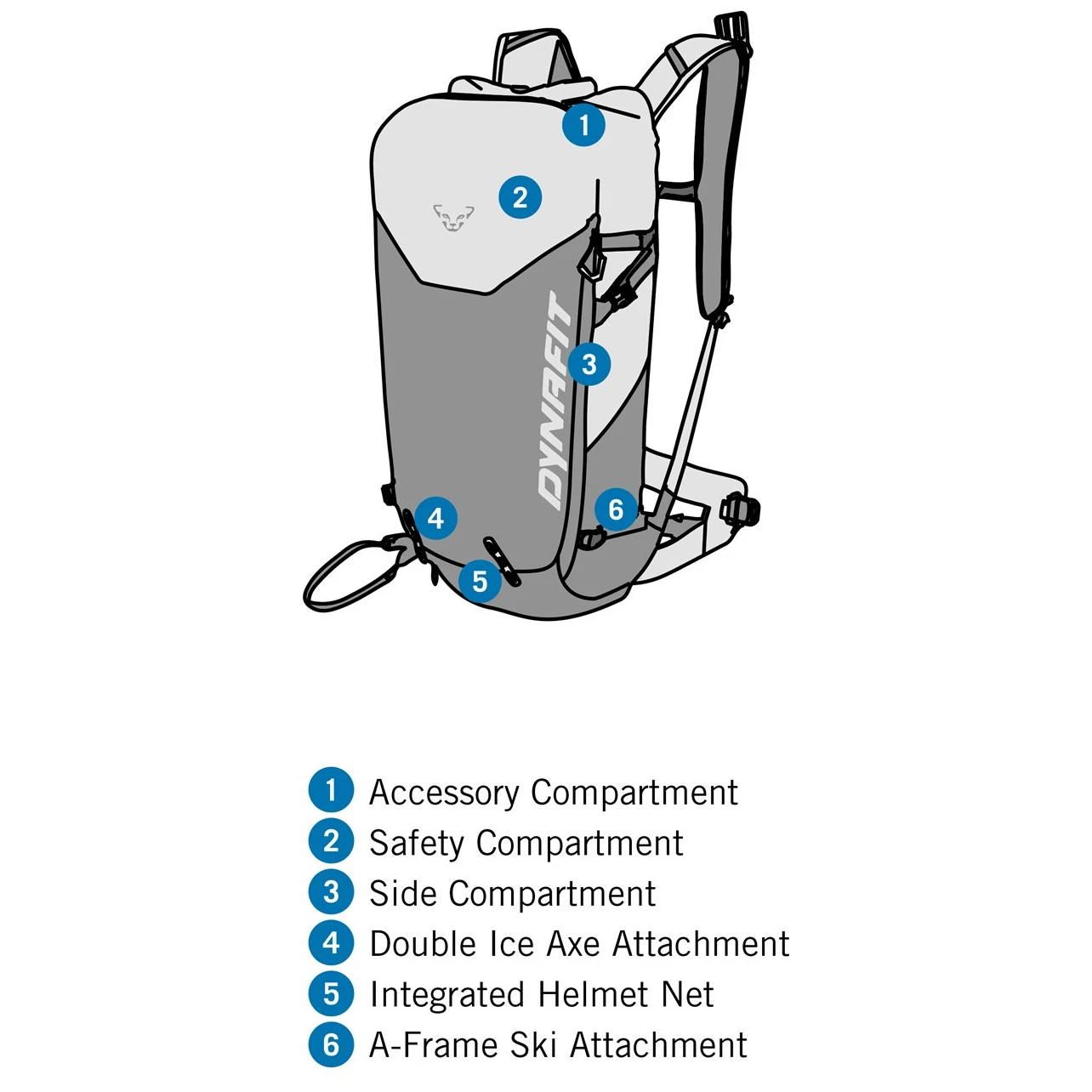 1
2
DYNAFIT
3
4
6
5

1 Accessory Compartment
2 Safety Compartment
3 Side Compartment
4 Double Ice Axe Attachment
5 Integrated Helmet Net
6 A-Frame Ski Attachment